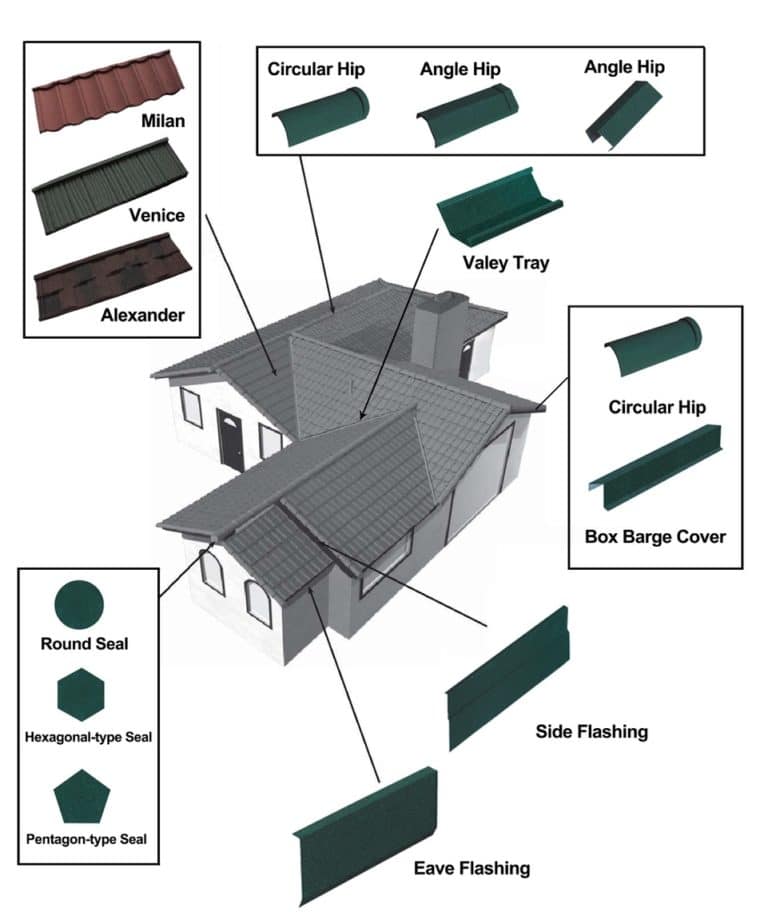 Milan

Venice

Alexander

Circular Hip

Angle Hip

Angle Hip

Valey Tray

Circular Hip

Box Barge Cover

Round Seal

Hexagonal-type Seal

Pentagon-type Seal

Side Flashing

Eave Flashing